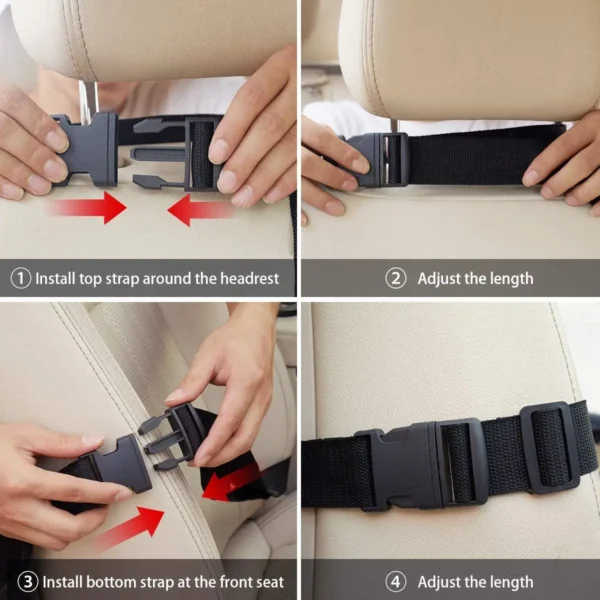 ① Install top strap around the headrest

② Adjust the length

③ Install bottom strap at the front seat

④ Adjust the length